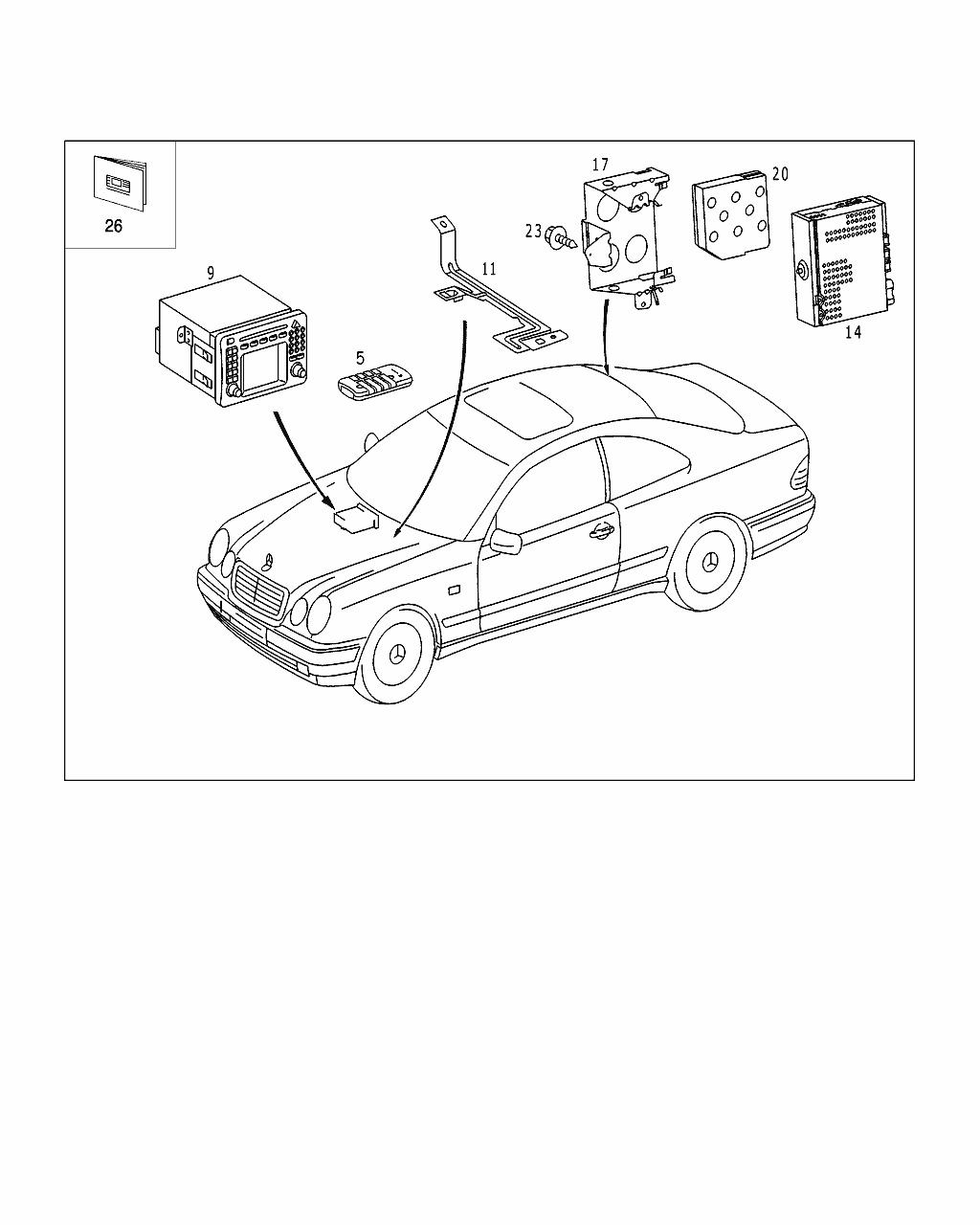 26

9

5

11

23

17

20

14