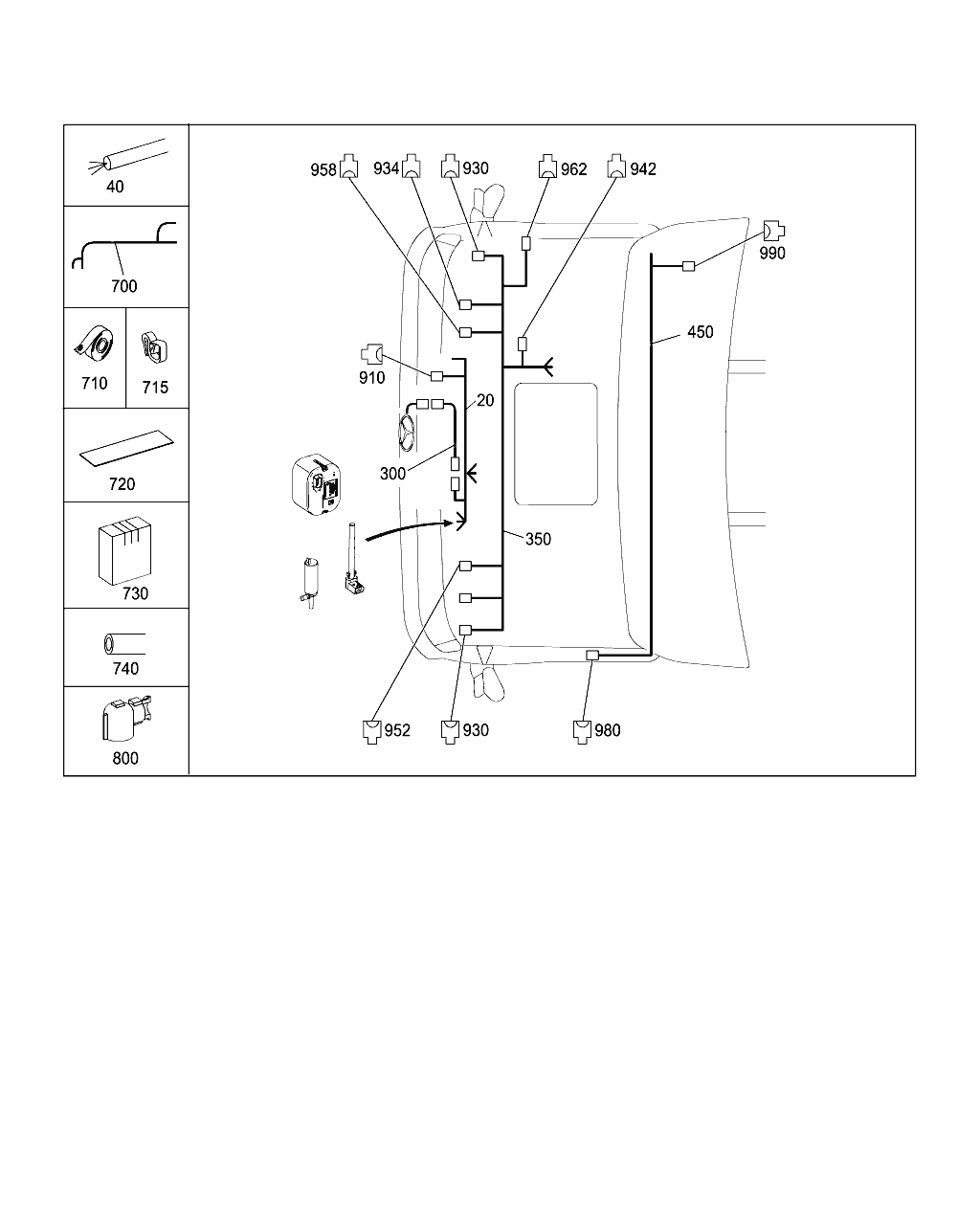 40

700

710

715

720

730

740

800

958
934
930
962
942
990
450
910
20
300
350
952
930
980