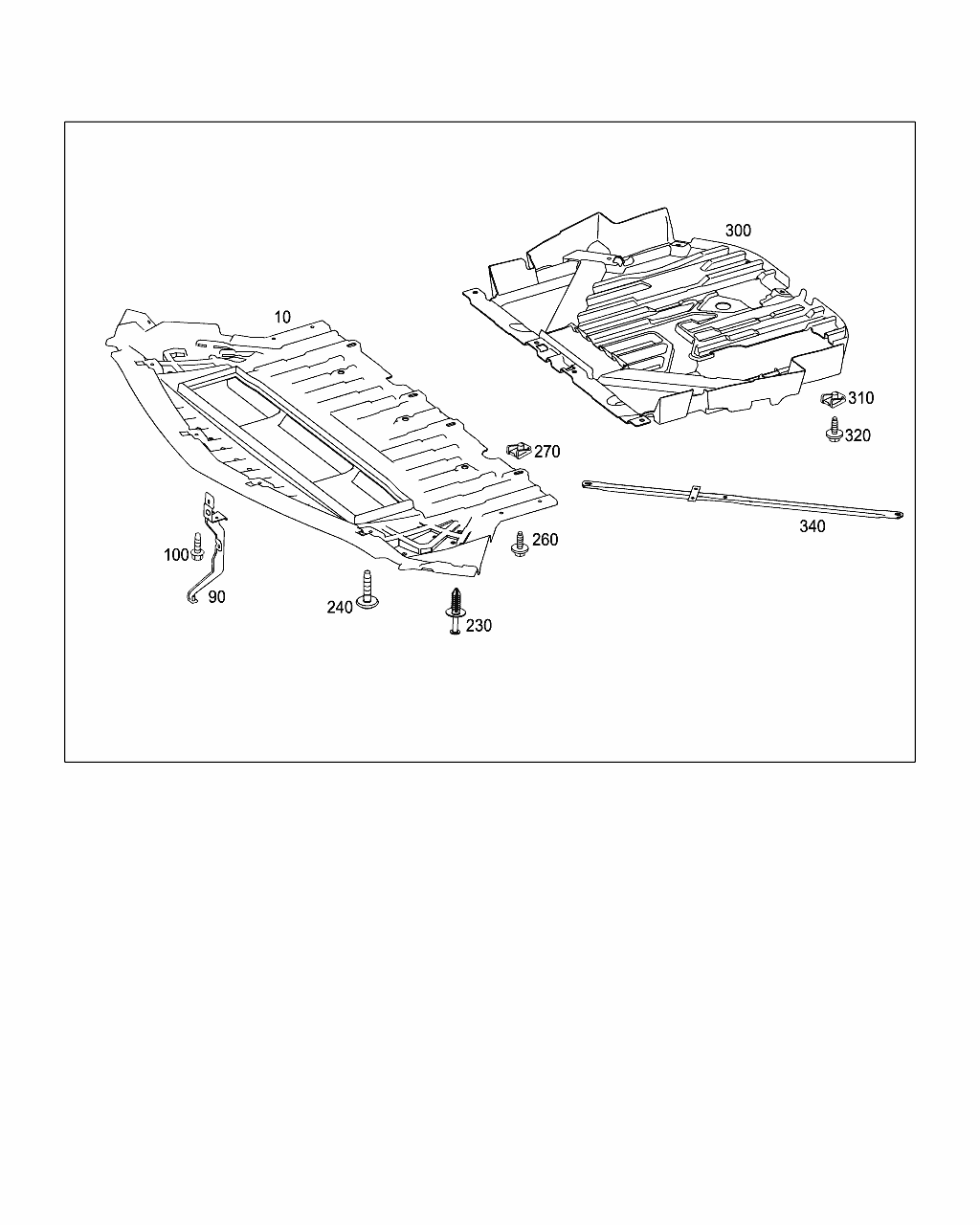 300
10
310
320
270
340
260
100
90
240
230