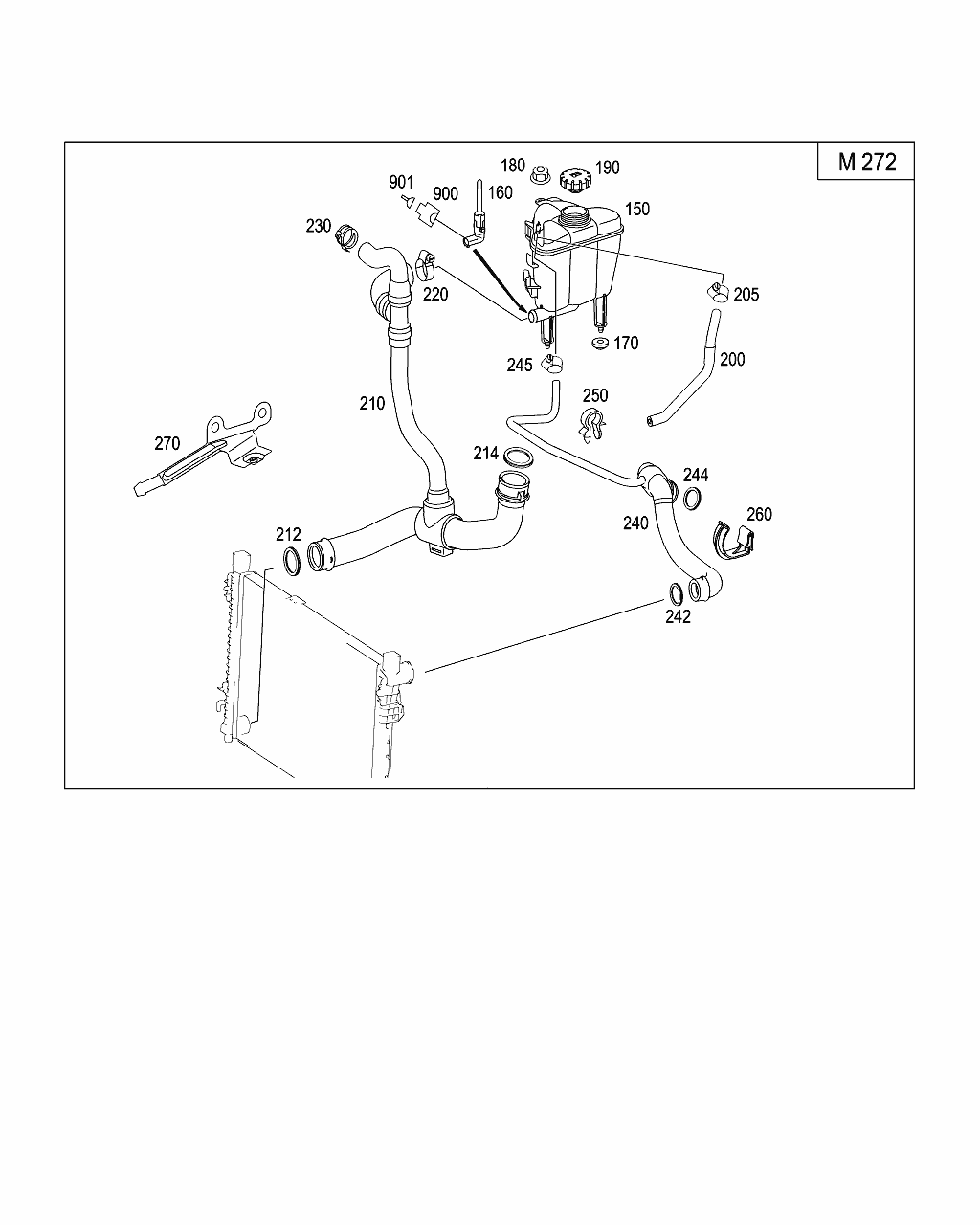 M 272

180
190
901
900
160
150
230
220
205
170
245
200
210
250
270
214
244
240
260
212
242