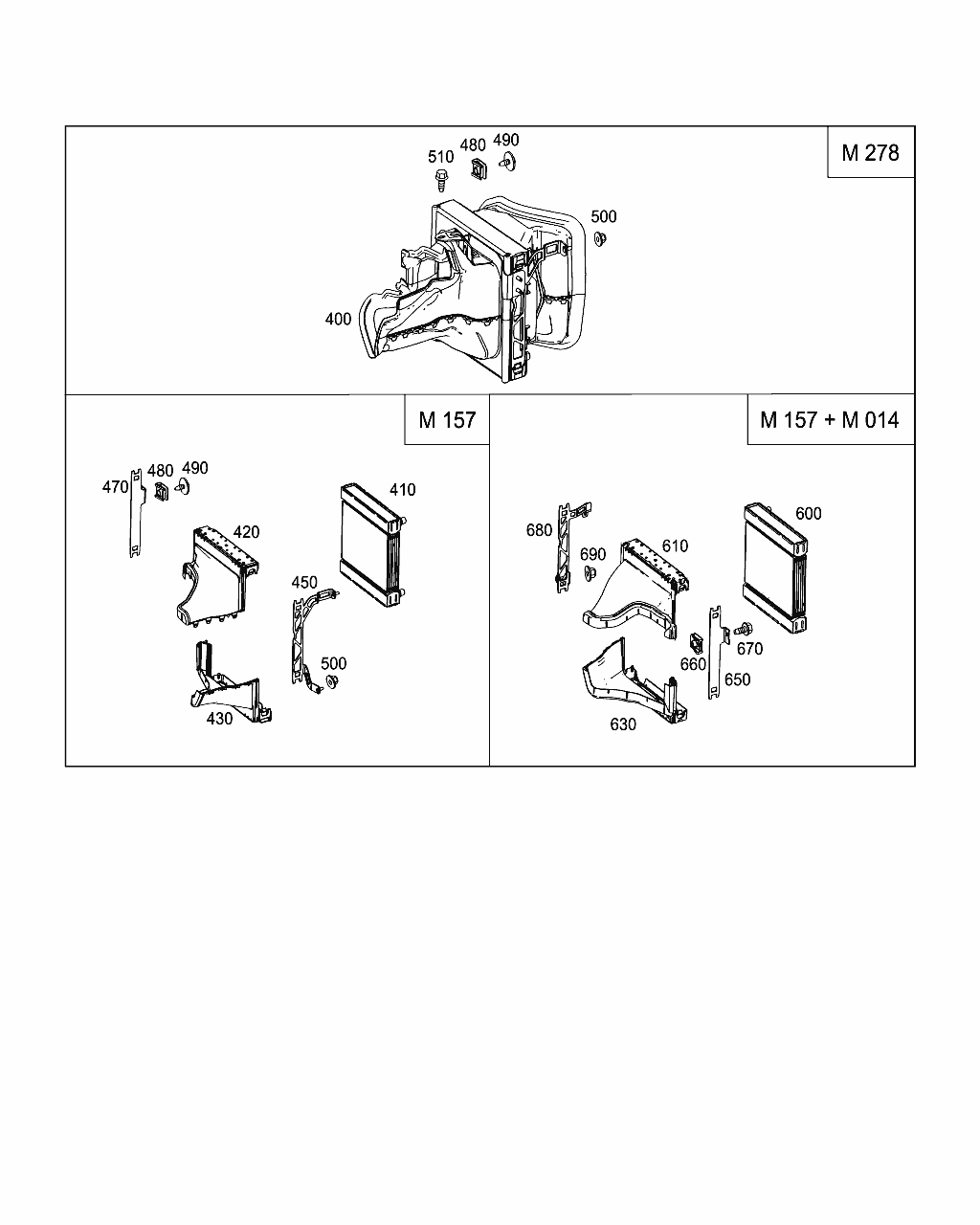 M 278

510
480
490
500
400

M 157

470
480
490
420
410
450
500
430

M 157 + M 014

680
690
610
600
660
670
650
630