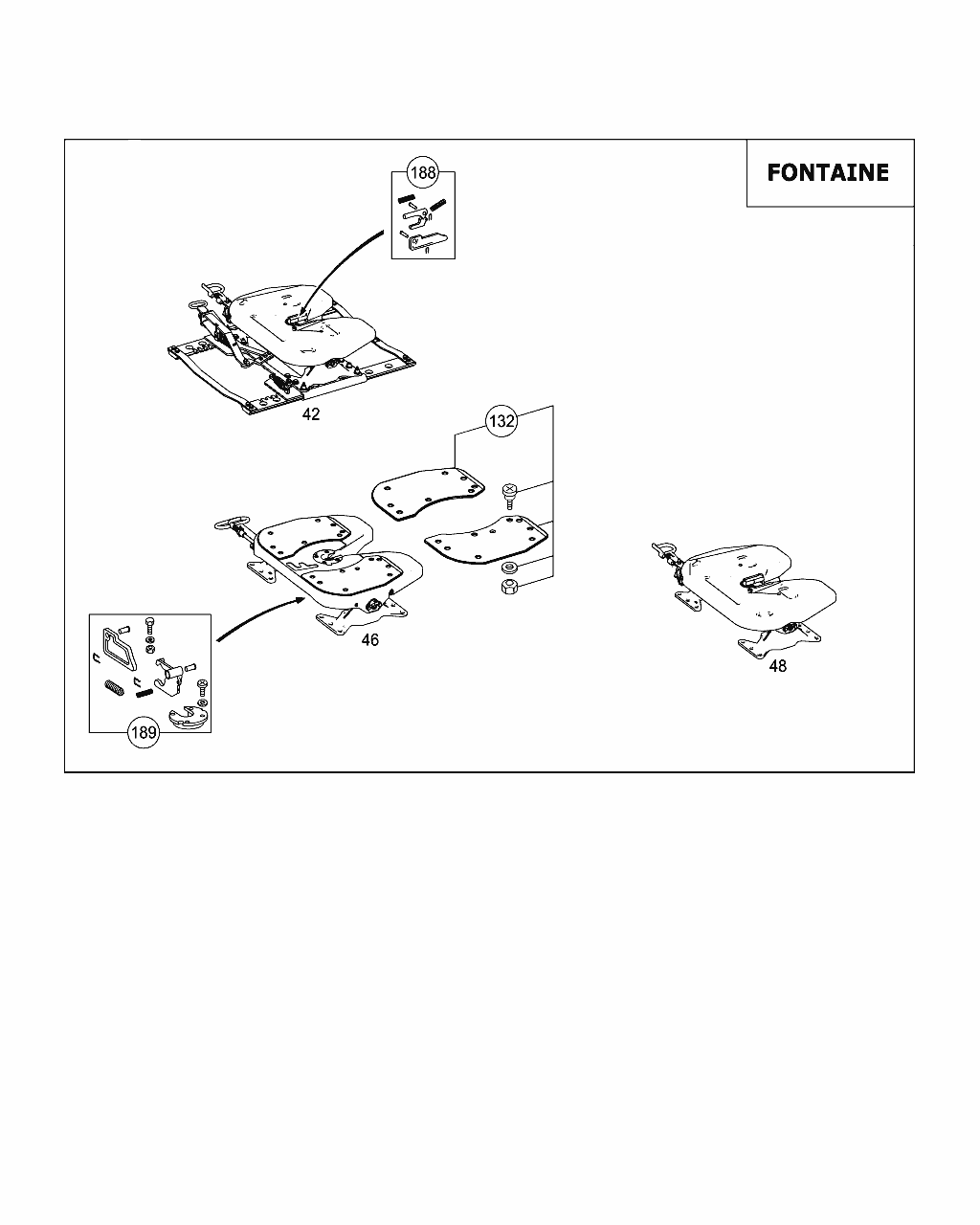 FONTAINE

188

42

132

46

48

189