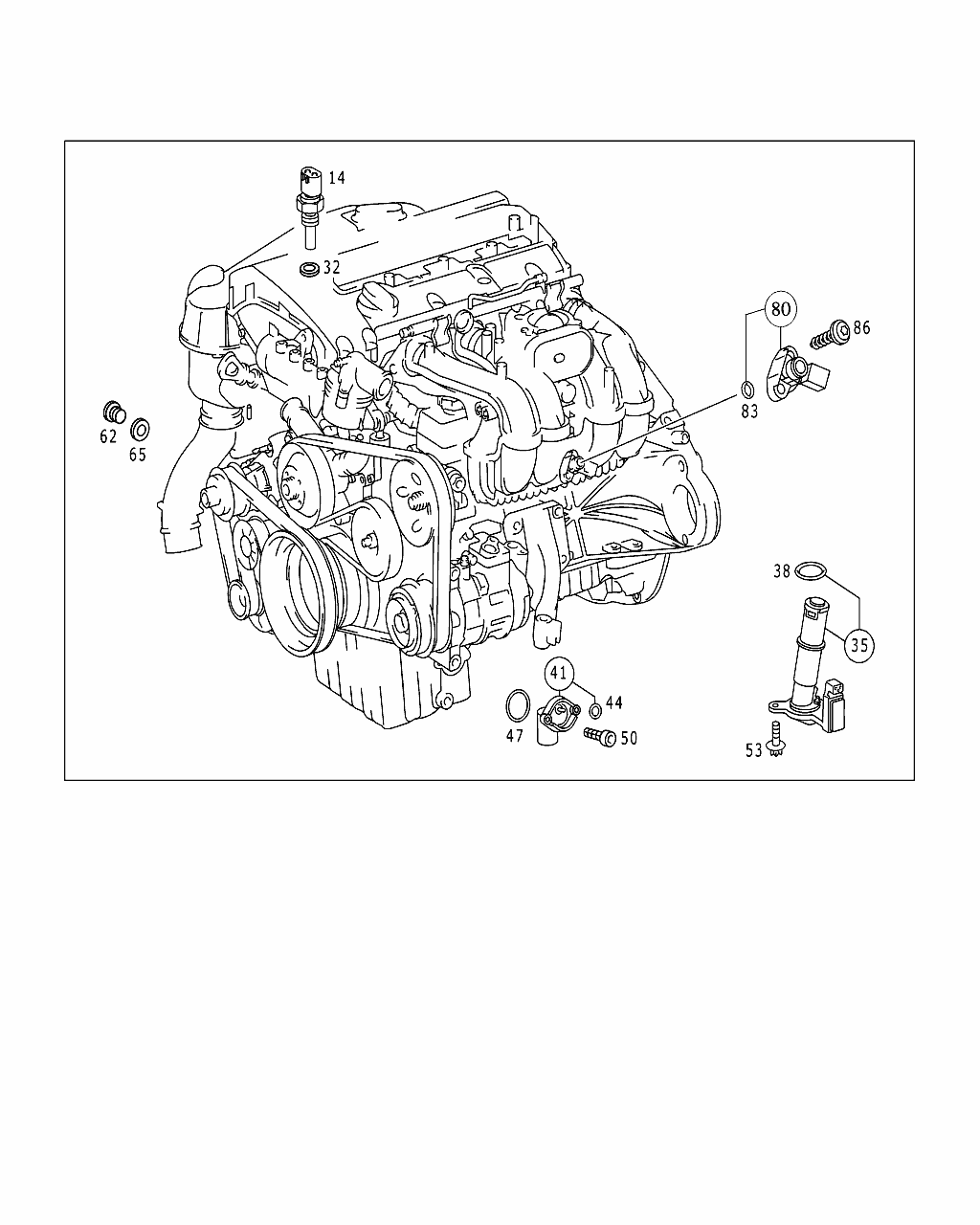 14
32
80
86
83
62
65
38
35
41
44
47
50
53