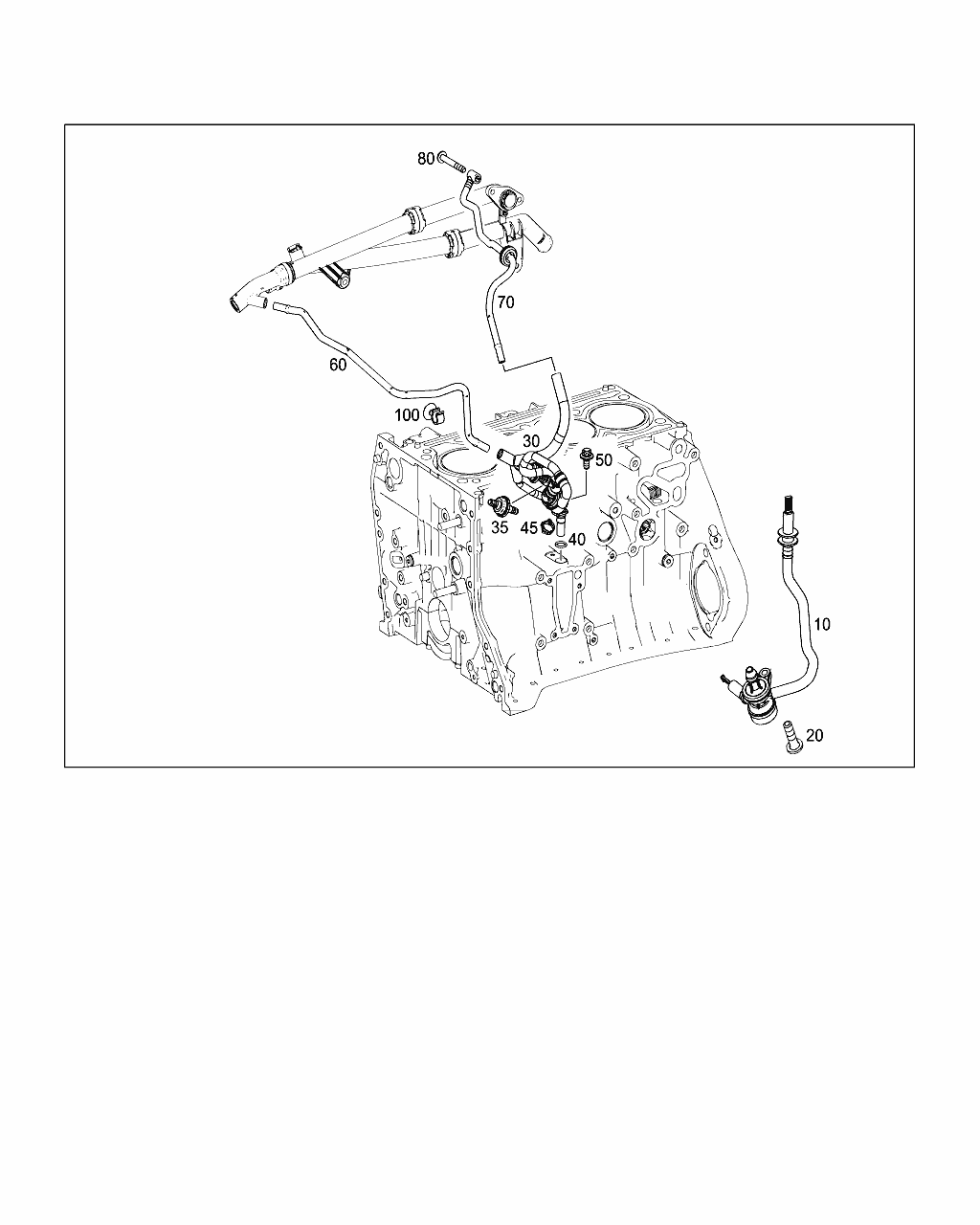 80
70
60
100
30
50
35
45
40
10
20