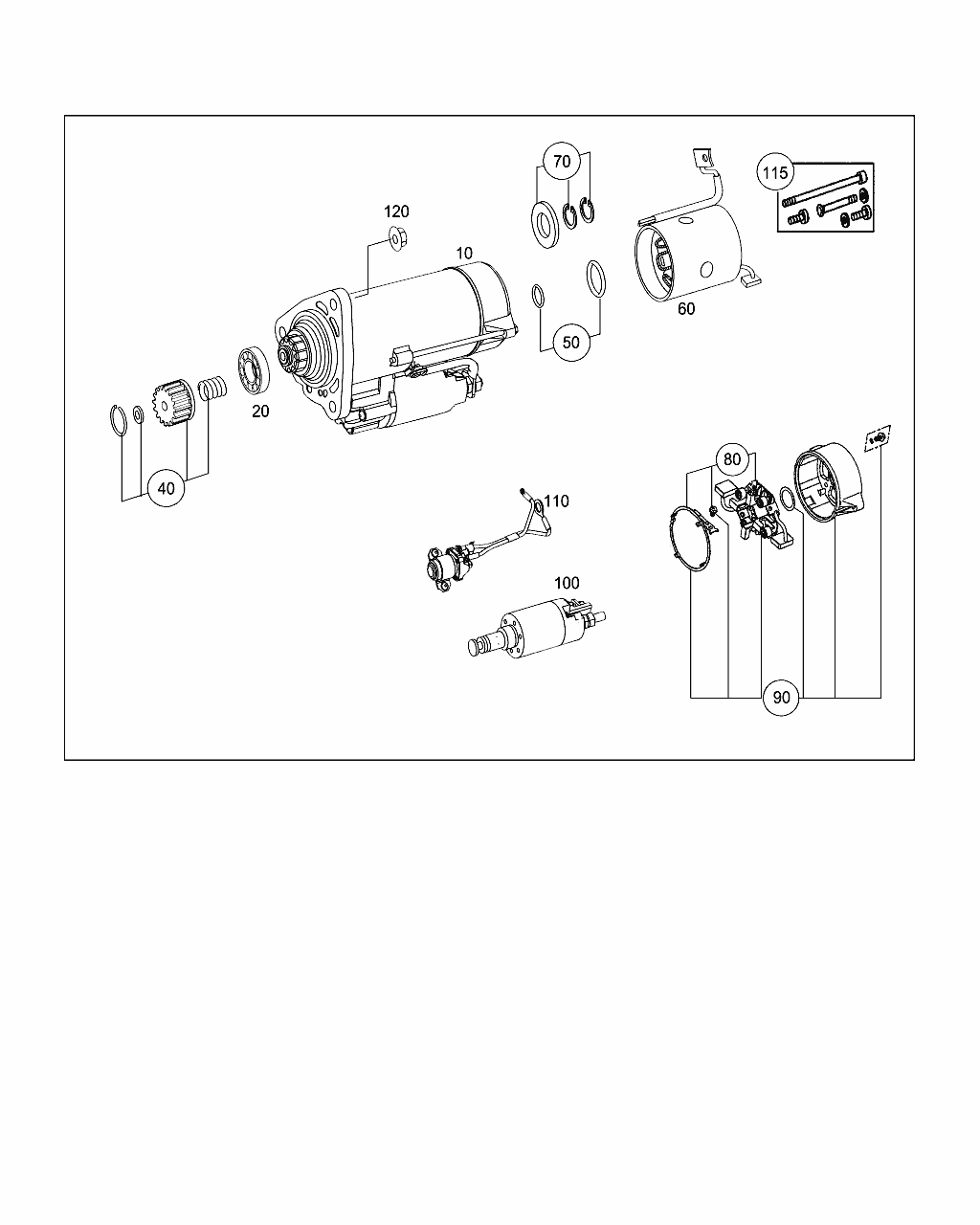 70
115
120
10
60
50
20
40
80
110
100
90